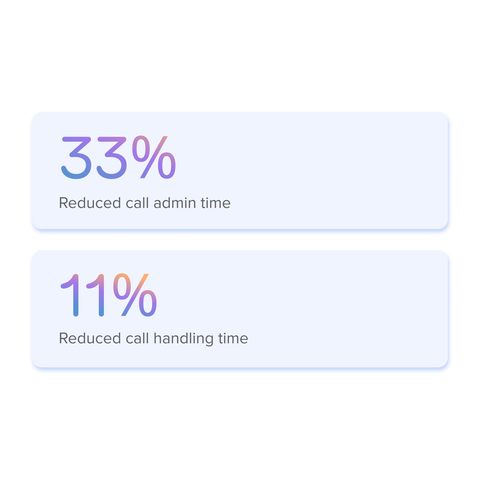 33%

Reduced call admin time

11%

Reduced call handling time